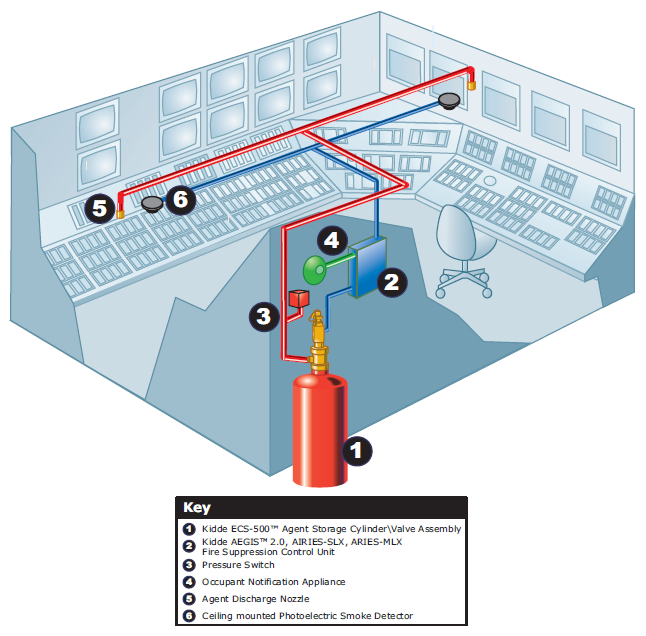 5
6
4
2
3
1

Key

1 Kidde ECS-500™ Agent Storage Cylinder\Valve Assembly
2 Kidde AEGIS™ 2.0, AIRIES-SLX, ARIES-MLX Fire Suppression Control Unit
3 Pressure Switch
4 Occupant Notification Appliance
5 Agent Discharge Nozzle
6 Ceiling mounted Photoelectric Smoke Detector